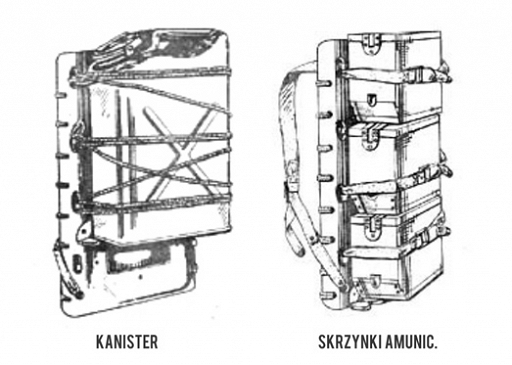 KANISTER

SKRZYNKI AMUNIC.